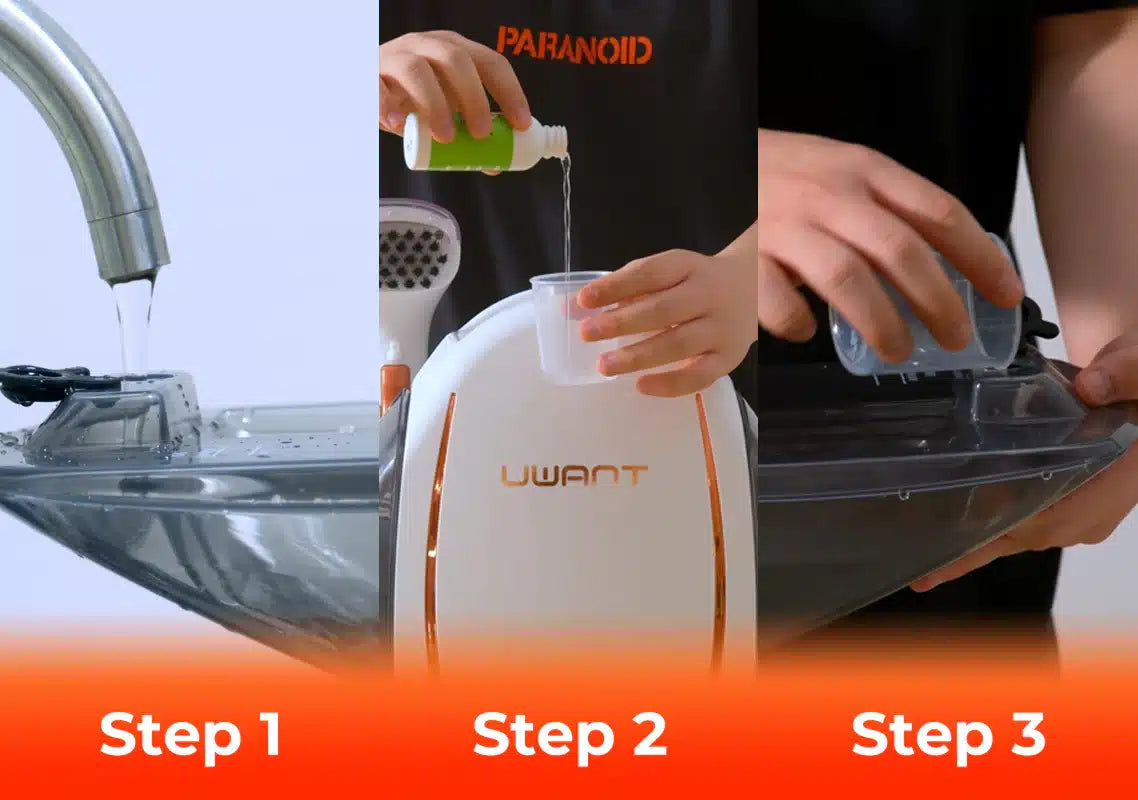 PARANOID

UWANT

Step 1

Step 2

Step 3